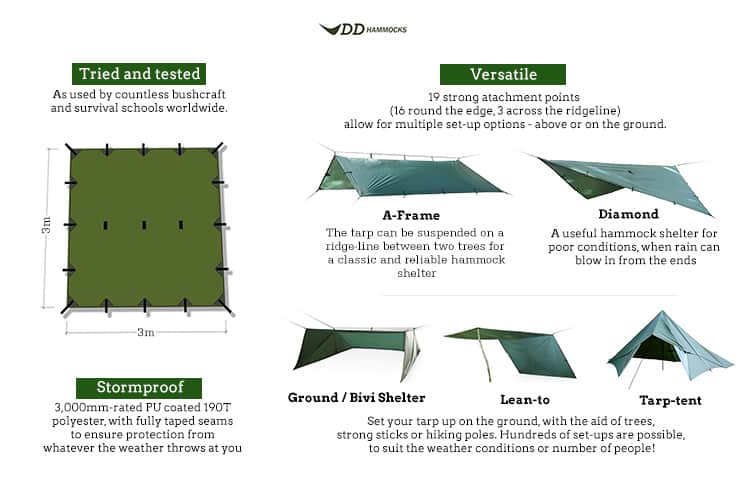 DD HAMMOCKS

Tried and tested

As used by countless bushcraft and survival schools worldwide.

3m

3m

Stormproof

3,000mm-rated PU coated 190T polyester, with fully taped seams to ensure protection from whatever the weather throws at you

Versatile

19 strong atachment points (16 round the edge, 3 across the ridgeline) allow for multiple set-up options - above or on the ground.

A-Frame

The tarp can be suspended on a ridge-line between two trees for a classic and reliable hammock shelter

Diamond

A useful hammock shelter for poor conditions, when rain can blow in from the ends

Ground / Bivi Shelter

Lean-to

Tarp-tent

Set your tarp up on the ground, with the aid of trees, strong sticks or hiking poles. Hundreds of set-ups are possible, to suit the weather conditions or number of people!